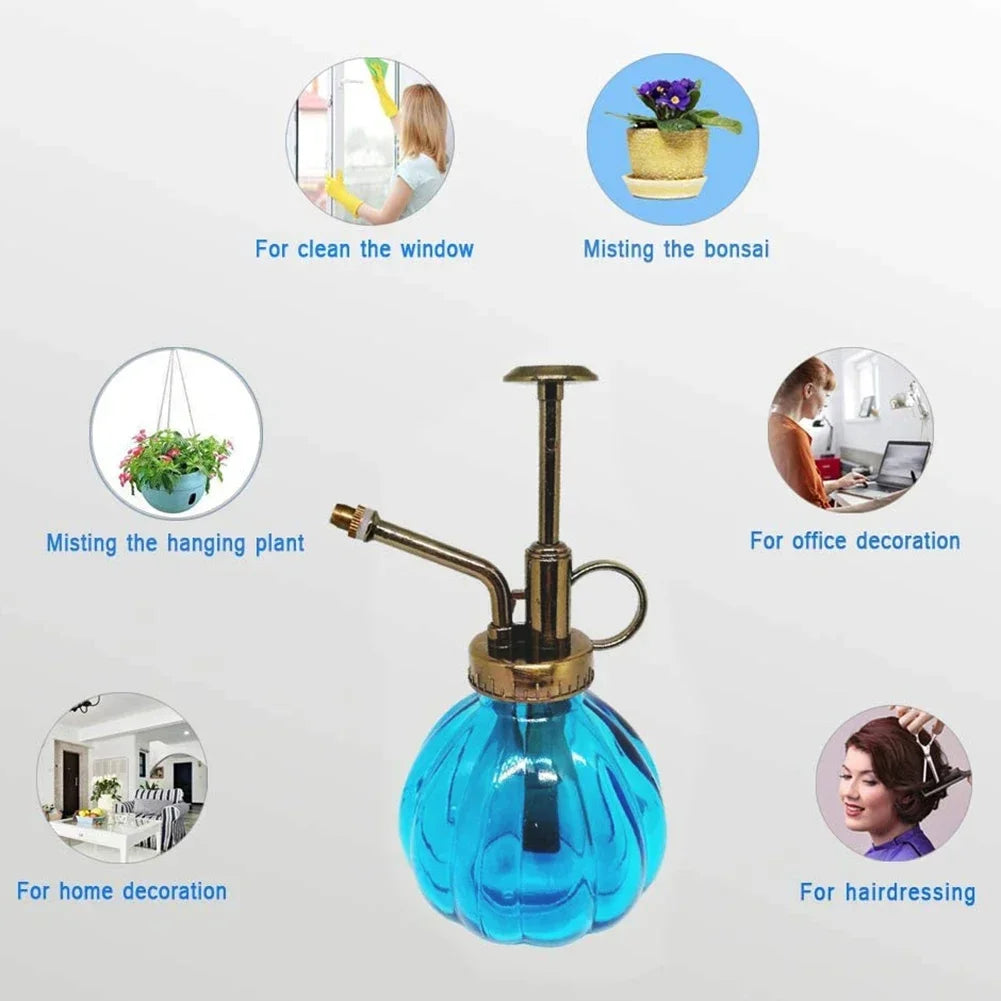 For clean the window

Misting the bonsai

Misting the hanging plant

For office decoration

For home decoration

For hairdressing